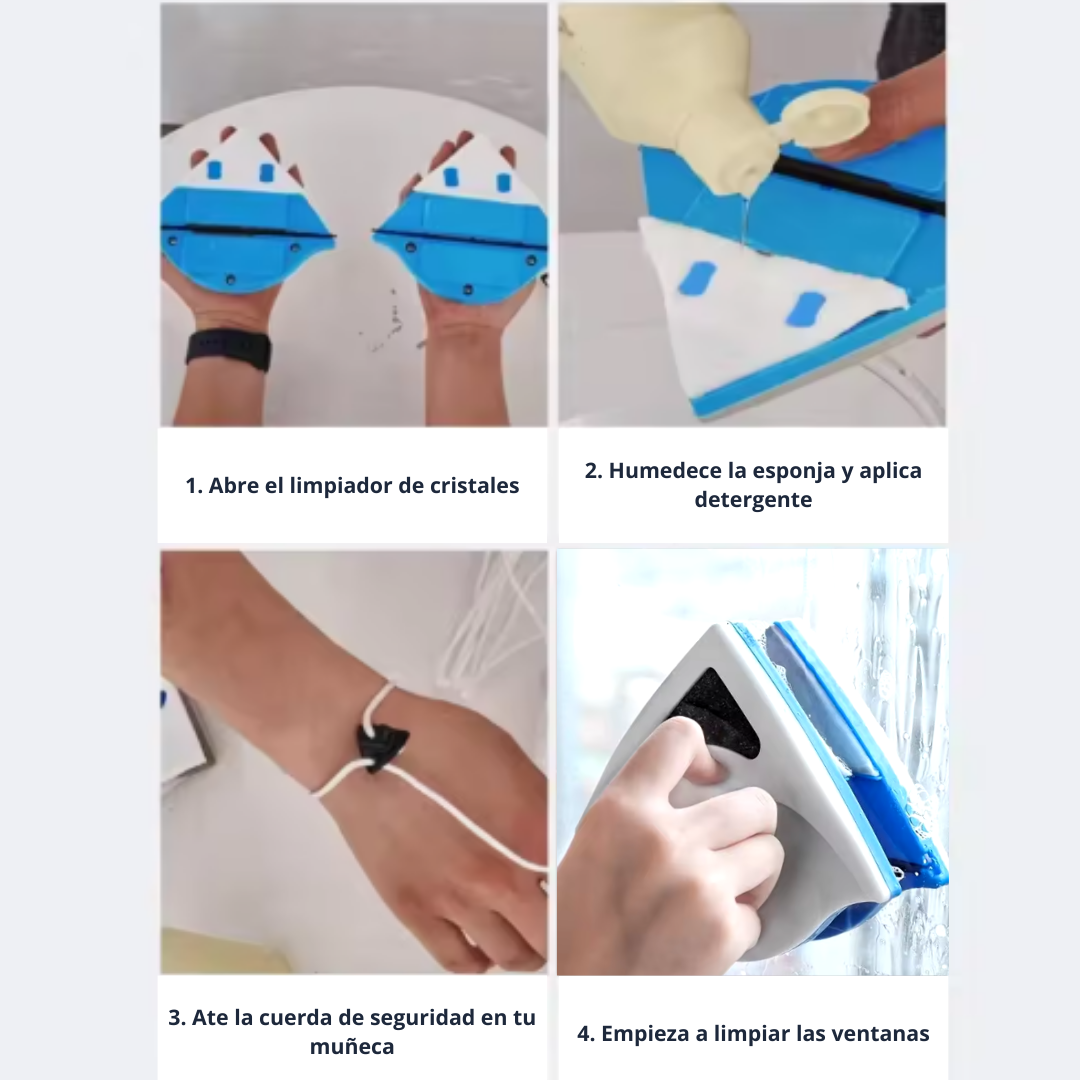 1. Abre el limpiador de cristales

2. Humedece la esponja y aplica detergente

3. Ate la cuerda de seguridad en tu muñeca

4. Empieza a limpiar las ventanas